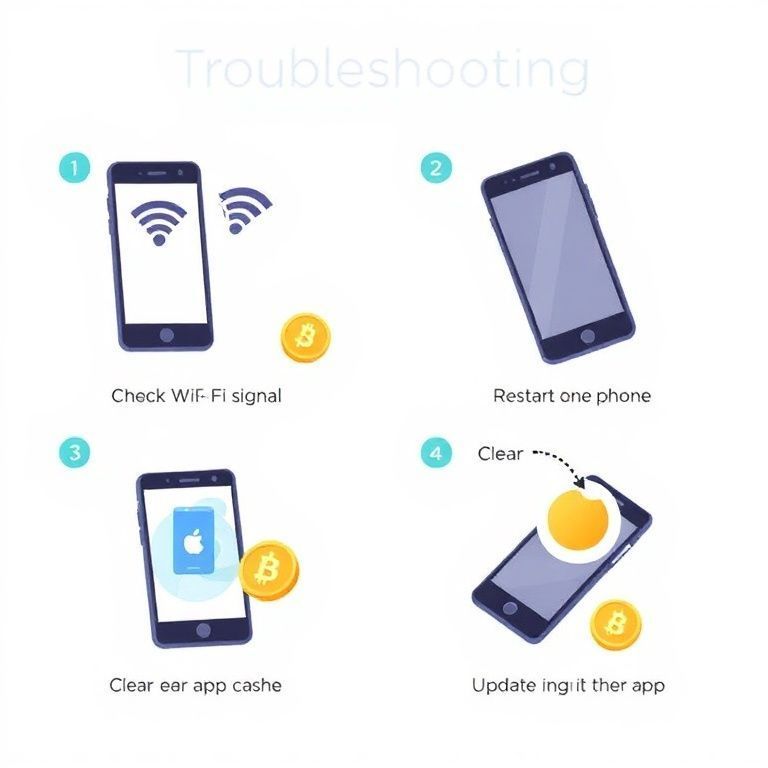 Troubleshooting

1

Check WiF-Fi signal

2

Restart one phone

3

Clear ear app cashe

4

Clear

Update ingrit ther app